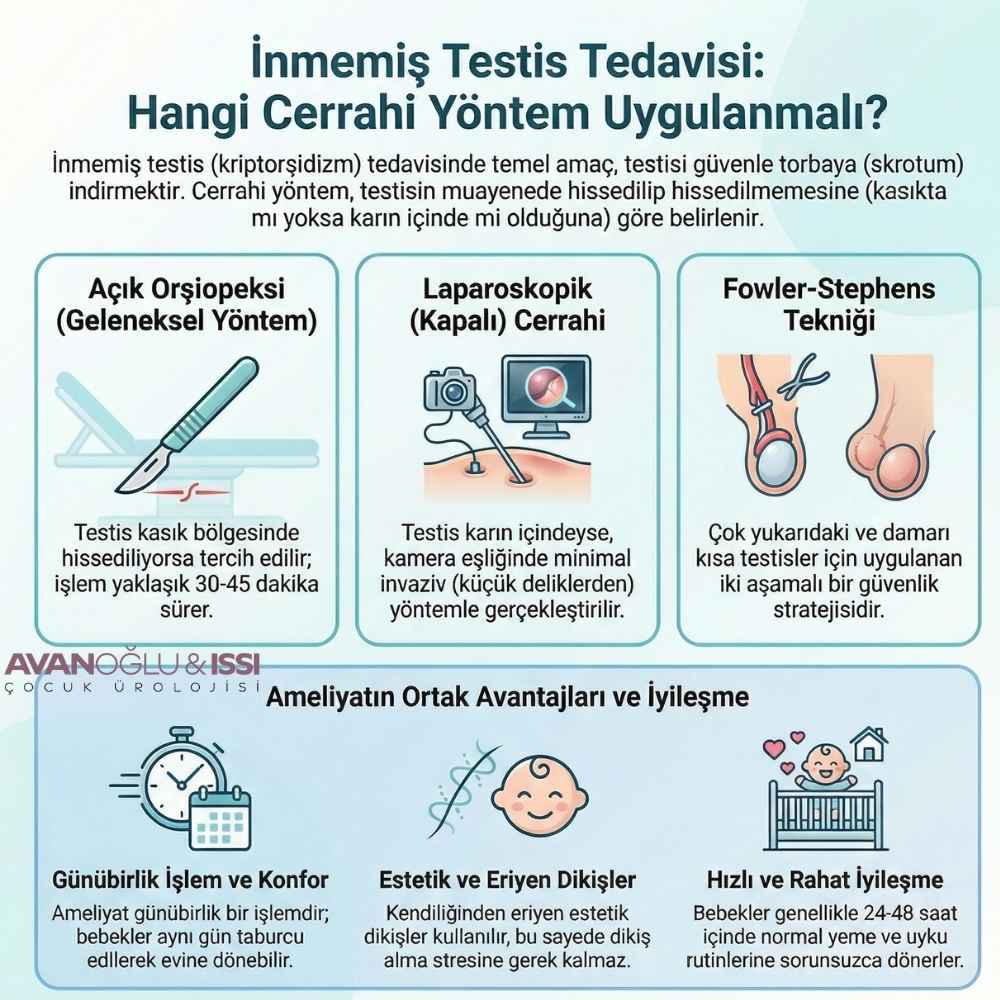 İnmemiş Testis Tedavisi: Hangi Cerrahi Yöntem Uygulanmalı?

İnmemiş testis (kriptorşidizm) tedavisinde temel amaç, testisi güvenle torbaya (skrotum) indirmektir. Cerrahi yöntem, testisin muayenede hissedilip hissedilmemesine (kasıkta mı yoksa karın içinde mi olduğuna) göre belirlenir.

Açık Orşiopeksi (Geleneksel Yöntem)

Testis kasık bölgesinde hissediliyorsa tercih edilir; işlem yaklaşık 30-45 dakika sürer.

Laparoskopik (Kapalı) Cerrahi

Testis karın içindeyse, kamera eşliğinde minimal invaziv (küçük deliklerden) yöntemle gerçekleştirilir.

Fowler-Stephens Tekniği

Çok yukarıdaki ve damarı kısa testisler için uygulanan iki aşamalı bir güvenlik stratejisidir.

AVANOĞLU & ISSI
ÇOCUK ÜROLOJİSİ

Ameliyatın Ortak Avantajları ve İyileşme

Günübirlik İşlem ve Konfor

Ameliyat günübirlik bir işlemdir; bebekler aynı gün taburcu edllerek evine dönebilir.

Estetik ve Eriyen Dikişler

Kendiliğinden eriyen estetik dikişler kullanılır, bu sayede dikiş alma stresine gerek kalmaz.

Hızlı ve Rahat İyileşme

Bebekler genellikle 24-48 saat içinde normal yeme ve uyku rutinlerine sorunsuzca dönerler.